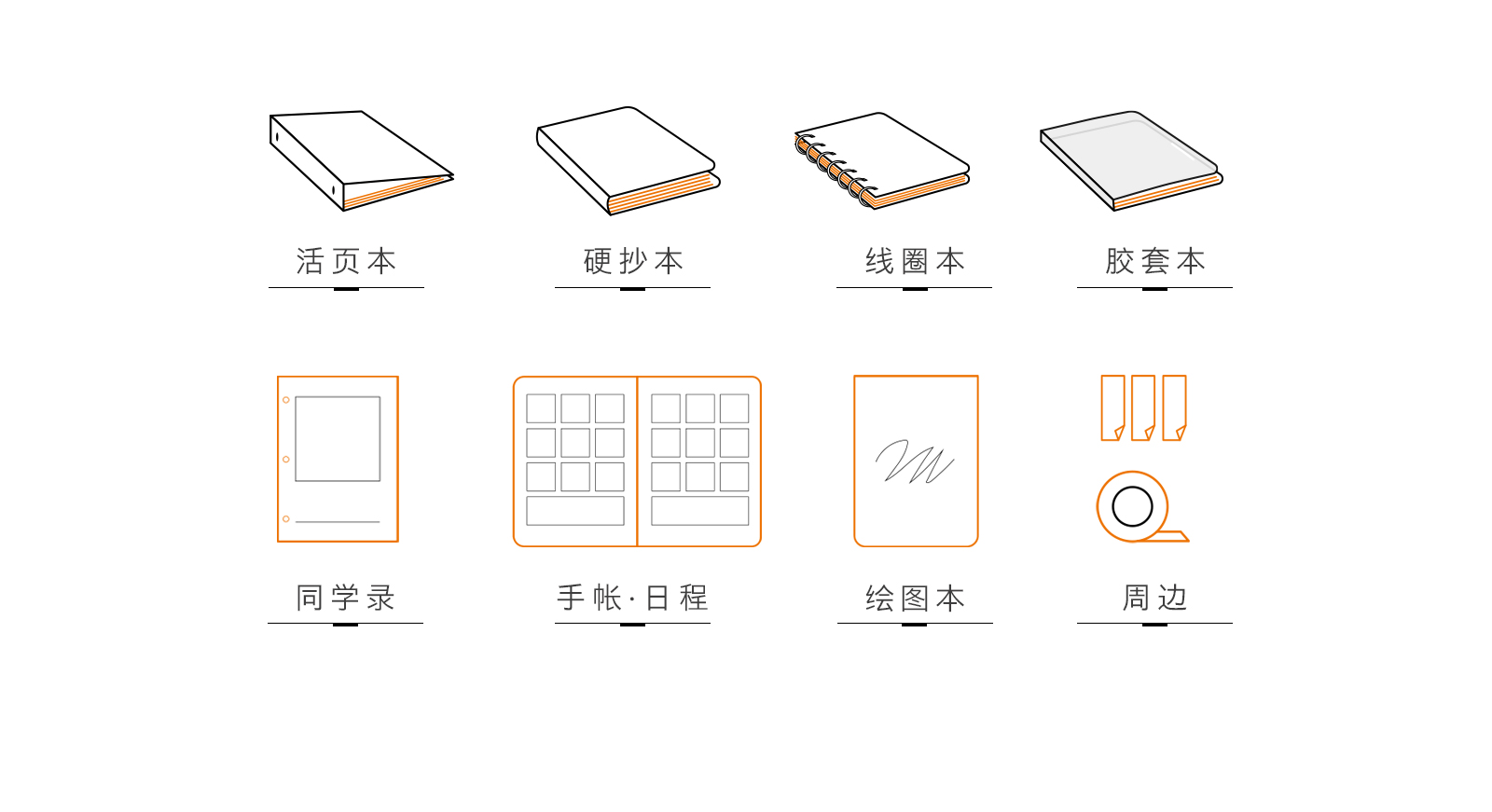 活页本

硬抄本

线圈本

胶套本

同学录

手帐·日程

绘图本

周边